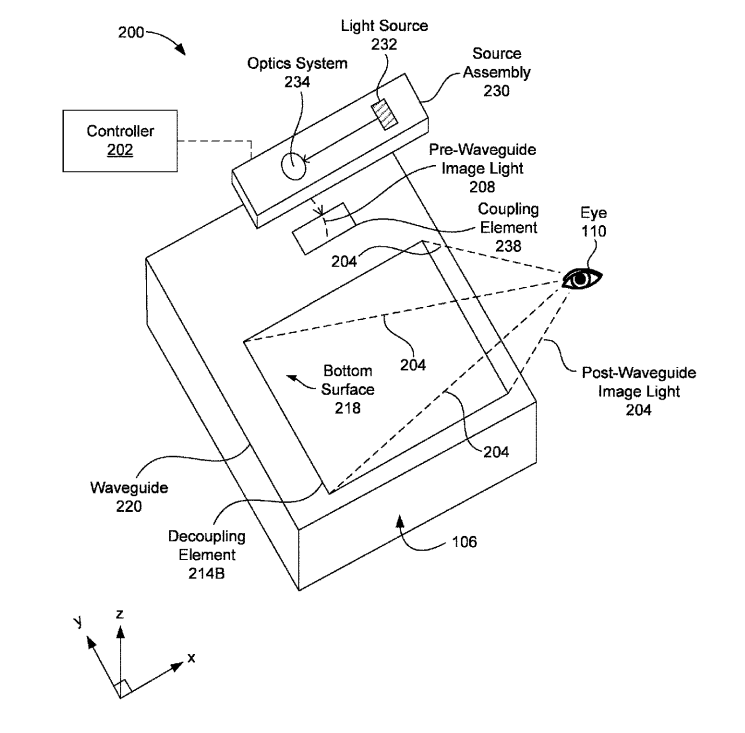 200

Light Source
232

Optics System
234

Source
Assembly
230

Controller
202

Pre-Waveguide
Image Light
208

Coupling
Element
238

Eye
110

204

204

Bottom
Surface
218

Post-Waveguide
Image Light
204

204

Waveguide
220

Decoupling
Element
214B

106

y
z
x