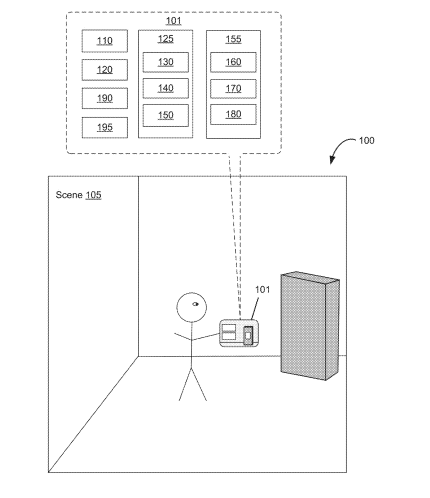 101

110

120

190

195

125

130

140

150

155

160

170

180

100

Scene 105

101