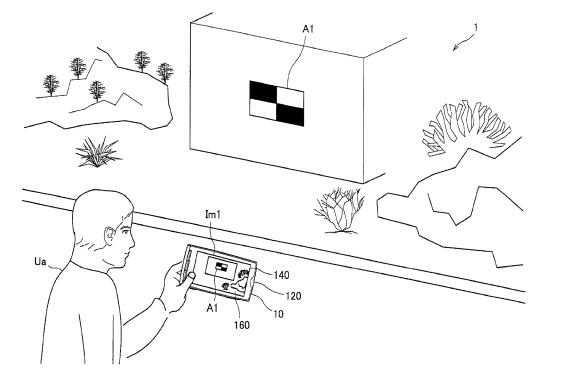 A1
1
Im1
Ua
140
120
A1
10
160