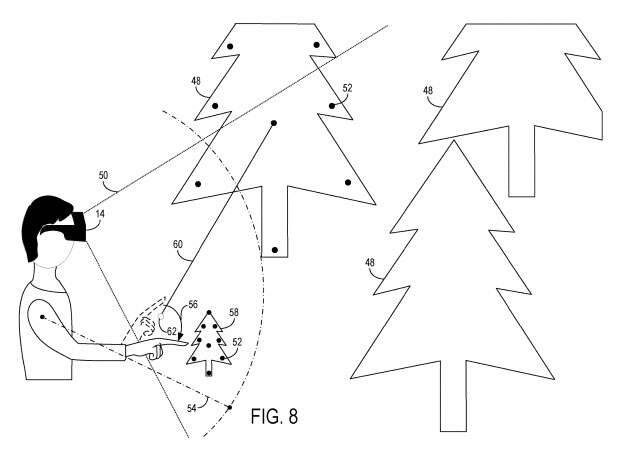 48
52
48
50
14
60
48
56
58
62
52
54
FIG. 8