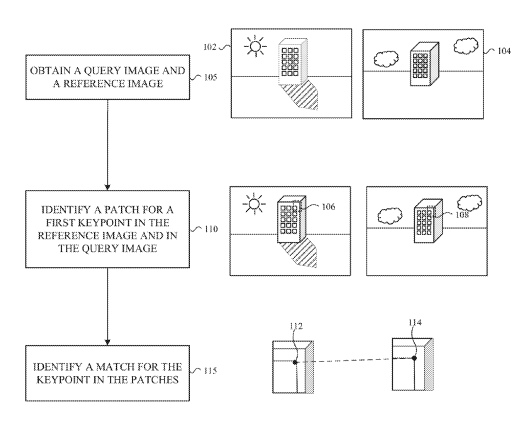 OBTAIN A QUERY IMAGE AND A REFERENCE IMAGE

105

102

104

IDENTIFY A PATCH FOR A FIRST KEYPOINT IN THE REFERENCE IMAGE AND IN THE QUERY IMAGE

110

106

108

IDENTIFY A MATCH FOR THE KEYPOINT IN THE PATCHES

115

112

114