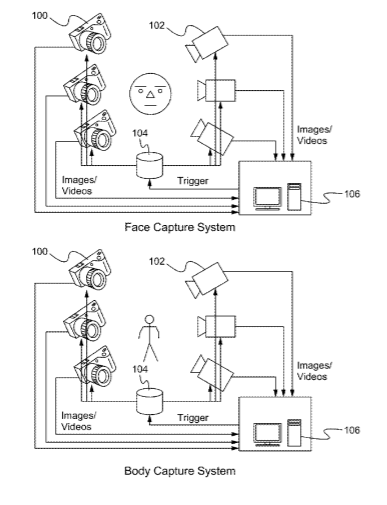 100

102

104

Images/
Videos

Images/
Videos

Trigger

106

Face Capture System

100

102

104

Images/
Videos

Images/
Videos

Trigger

106

Body Capture System