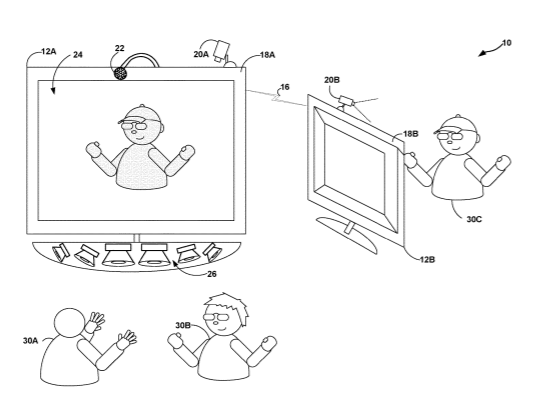 12A
24
22
20A
18A
10
16
20B
18B
30C
12B
26
30A
30B