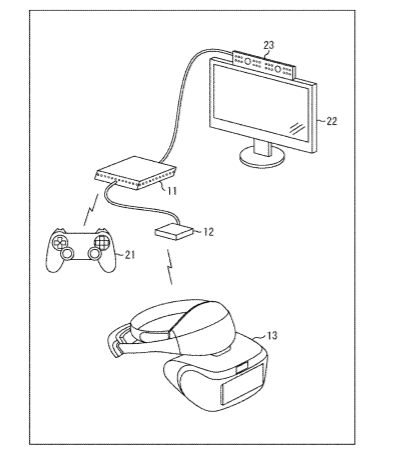 23
22
11
12
21
13