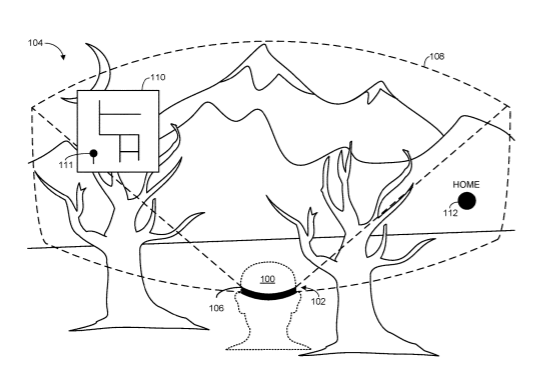 104

108

110

111

HOME

112

100

106

102