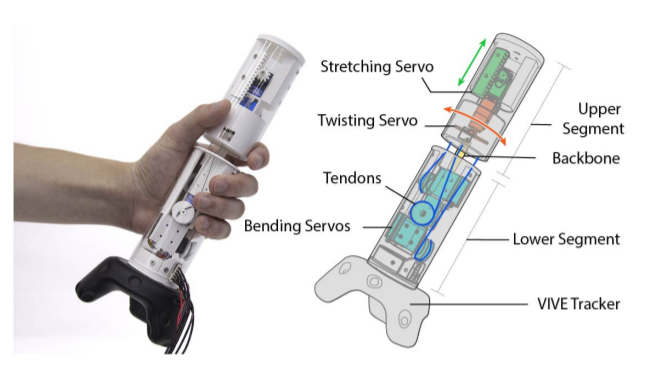 Stretching Servo
Twisting Servo
Upper Segment
Backbone
Tendons
Bending Servos
Lower Segment
VIVE Tracker