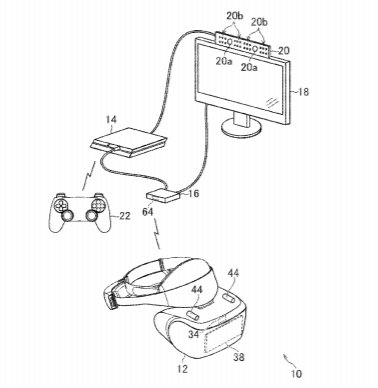 20b
20b
20
20a
20a
18
14
16
64
22
44
44
34
38
12
10