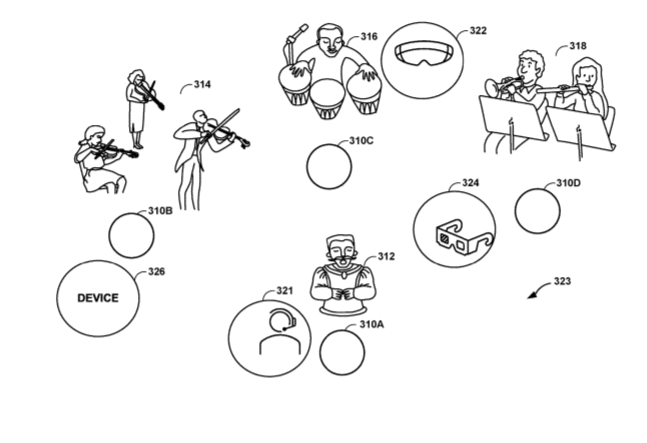 316
322
318
314
310C
324
310D
310B
312
326
DEVICE
323
321
310A