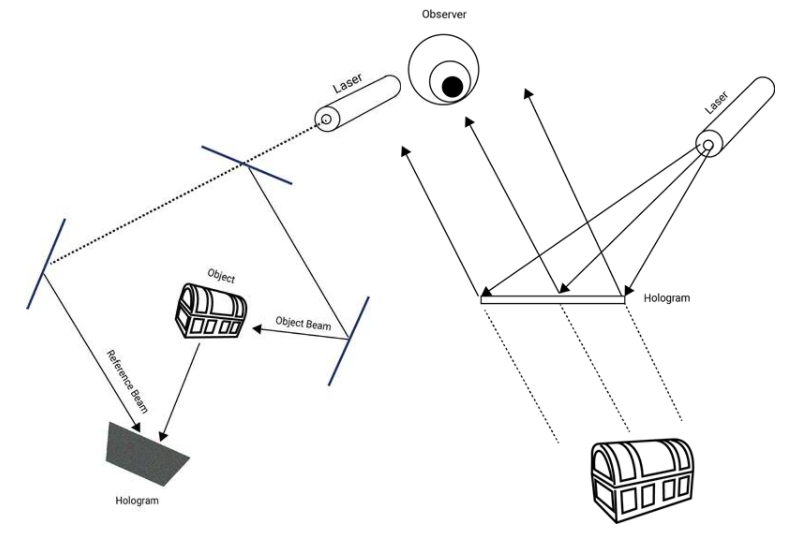 Observer

Laser

Laser

Object

Object Beam

Reference Beam

Hologram

Hologram