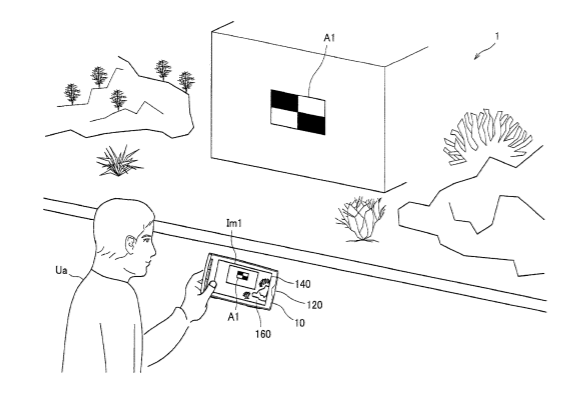 A1

1

Im1

Ua

140

120

A1

10

160