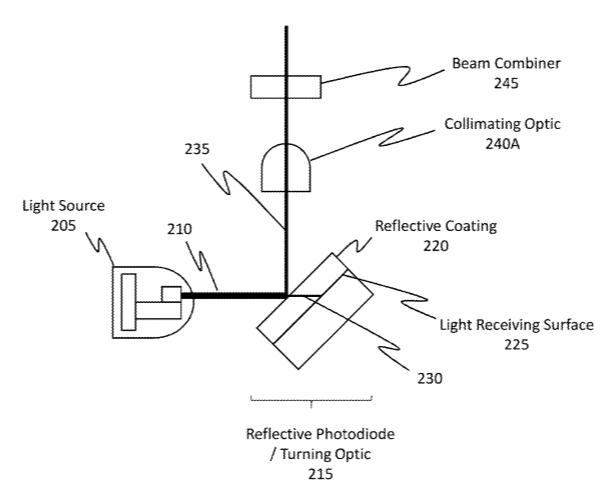 Beam Combiner
245

Collimating Optic
240A

235

Light Source
205

210

Reflective Coating
220

Light Receiving Surface
225

230

Reflective Photodiode
/ Turning Optic
215