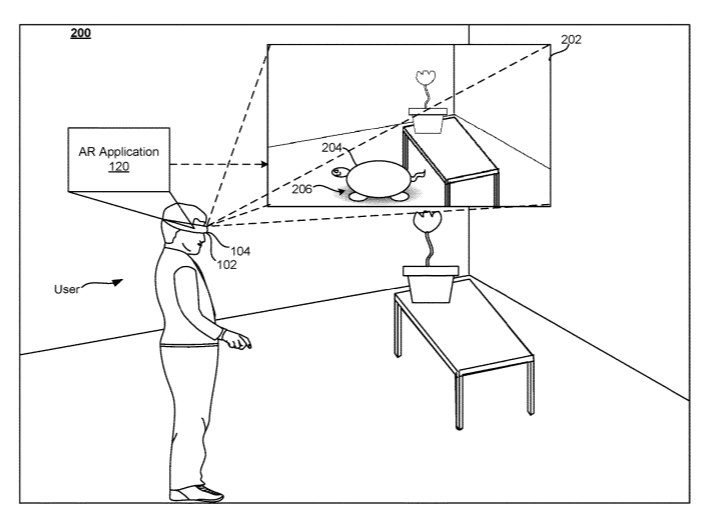 200

202

AR Application
120

204

206

104

102

User