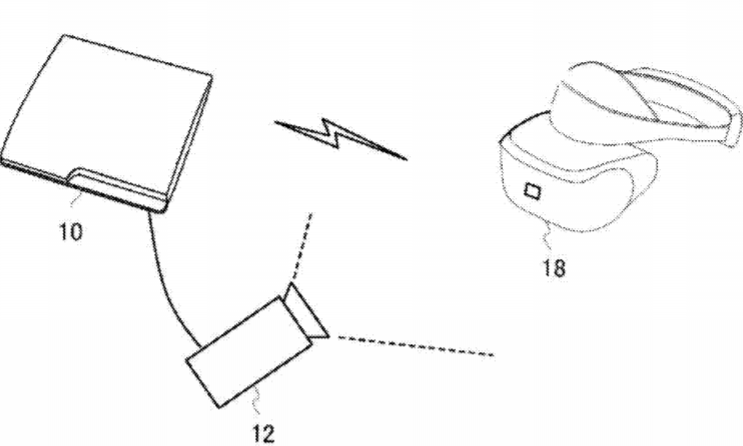 10

18

12