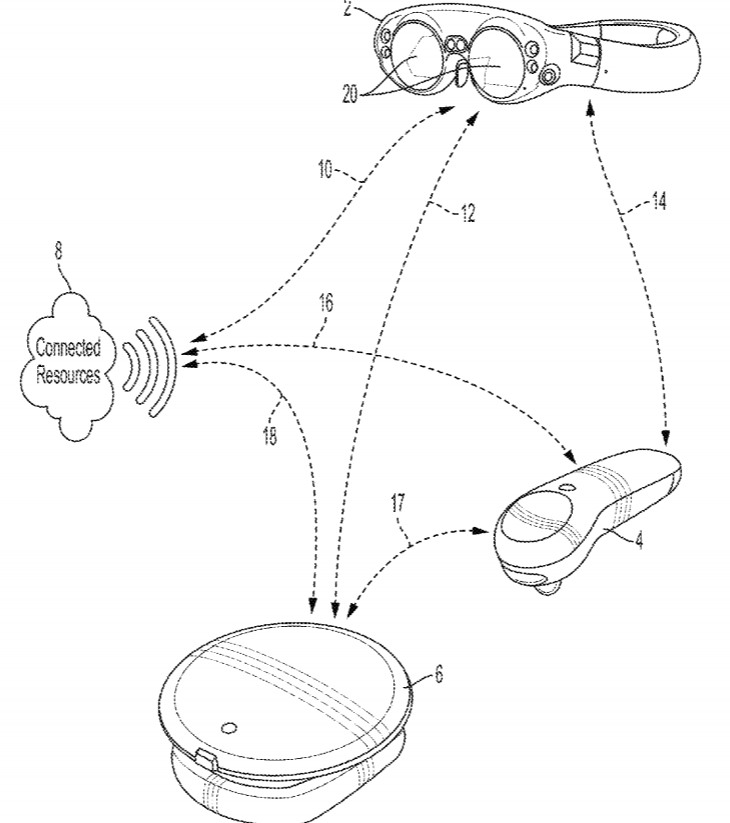 2

20

10

12

14

8

Connected Resources

16

18

17

4

6