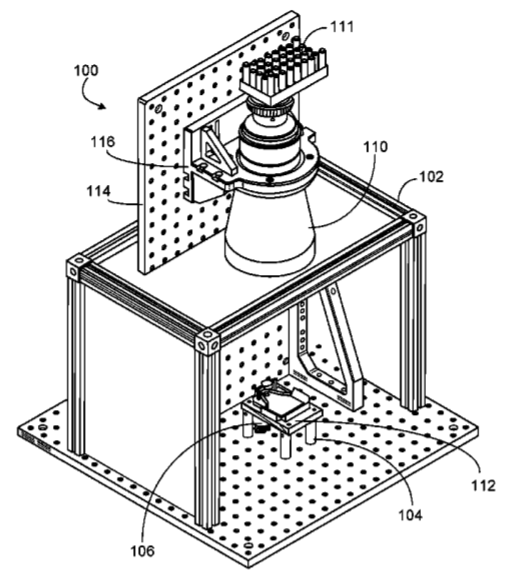 111
100
116
110
102
114
112
104
106