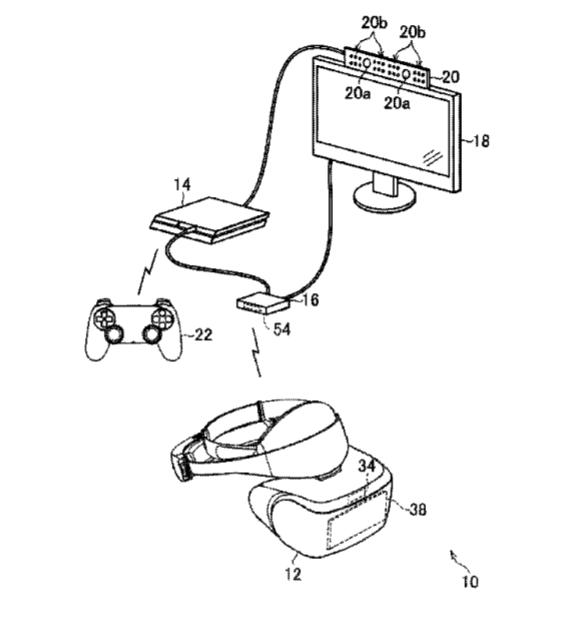 20b
20b
20
20a
20a
18
14
16
54
22
34
38
12
10