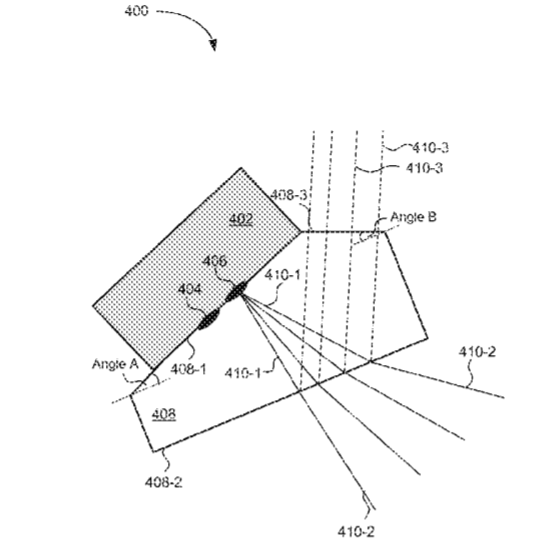 400

410-3
410-3
408-3
402
Angle B
406
410-1
404
410-2
Angle A
408-1
410-1
408
408-2
410-2