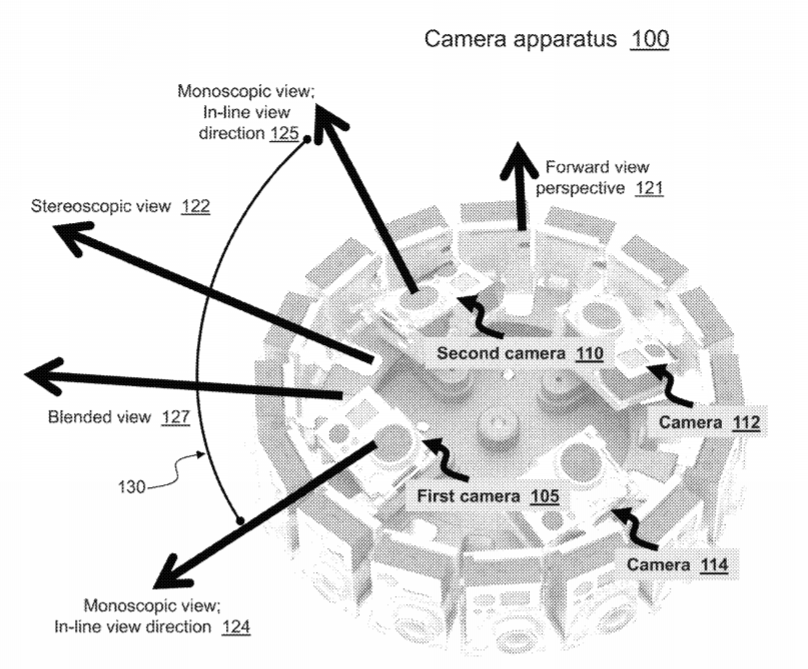 Camera apparatus 100

Monoscopic view; In-line view direction 125

Forward view perspective 121

Stereoscopic view 122

Second camera 110

Camera 112

Blended view 127

130

First camera 105

Camera 114

Monoscopic view; In-line view direction 124