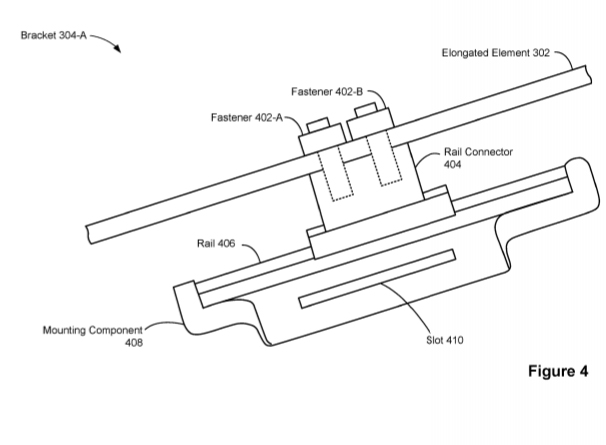 Bracket 304-A

Elongated Element 302

Fastener 402-B

Fastener 402-A

Rail Connector 404

Rail 406

Mounting Component 408

Slot 410

Figure 4