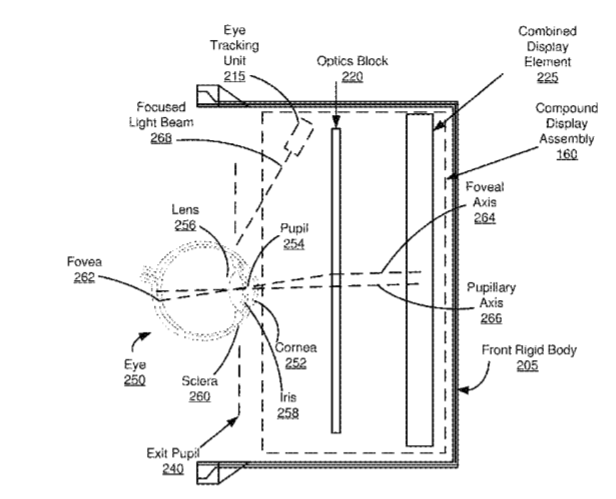 Eye Tracking Unit 215

Optics Block 220

Combined Display Element 225

Focused Light Beam 268

Compound Display Assembly 160

Foveal Axis 264

Lens 256

Pupil 254

Fovea 262

Pupillary Axis 266

Cornea 252

Front Rigid Body 205

Eye 250

Sclera 260

Iris 258

Exit Pupil 240