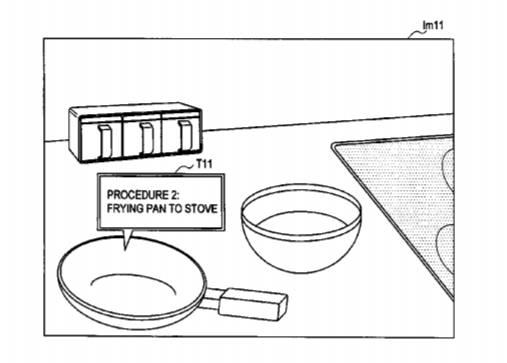 Im11

T11

PROCEDURE 2:
FRYING PAN TO STOVE