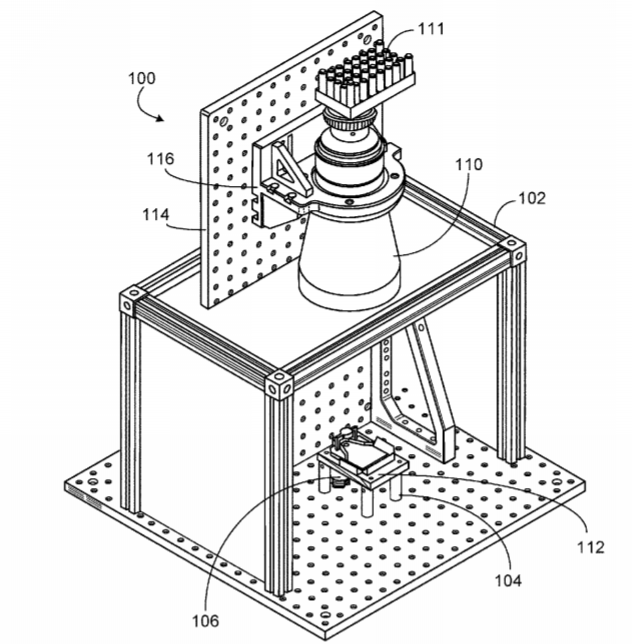 111
100
116
110
102
114
112
104
106