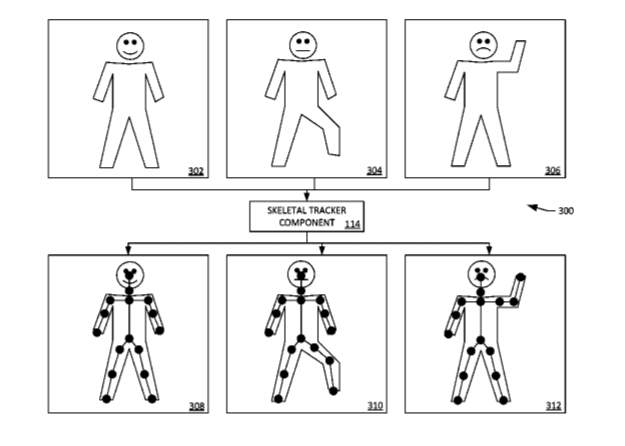 302

304

306

SKELETAL TRACKER COMPONENT 114

300

308

310

312