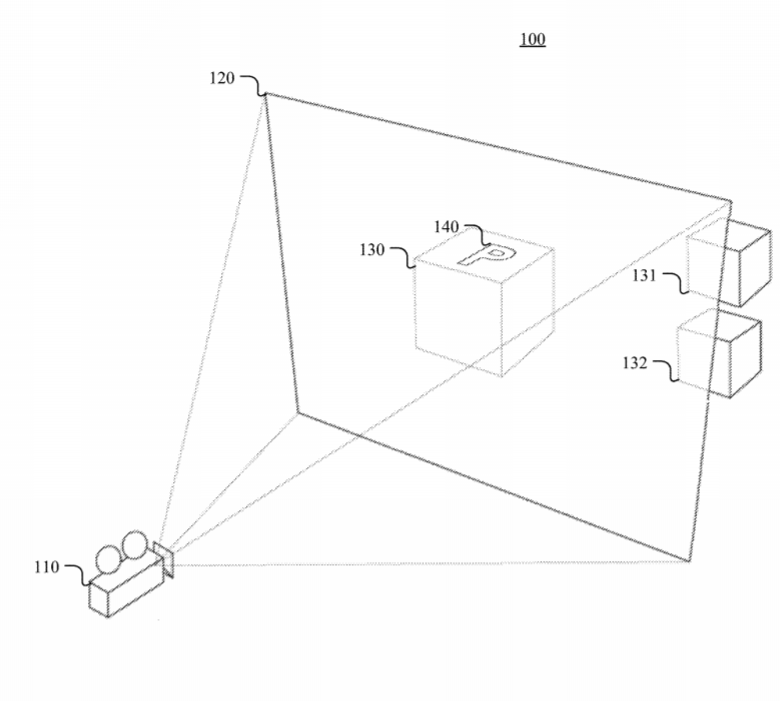 100

120

140

130

P

131

132

110