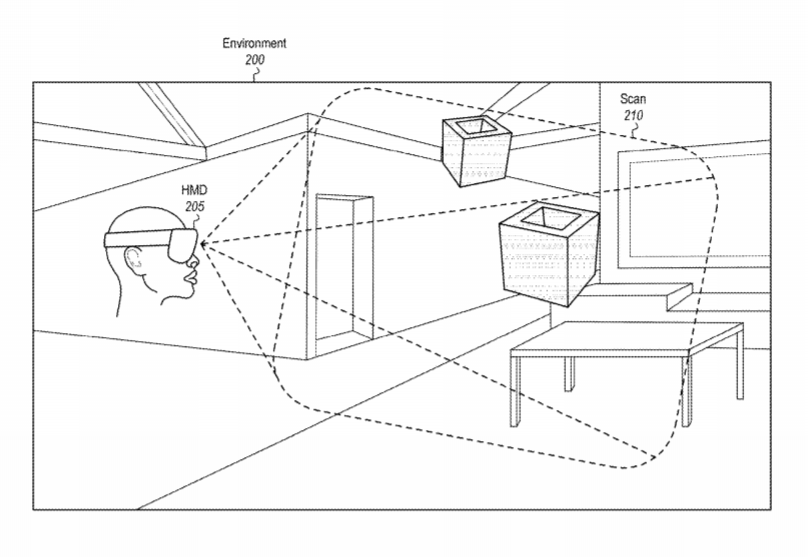 Environment
200

Scan
210

HMD
205