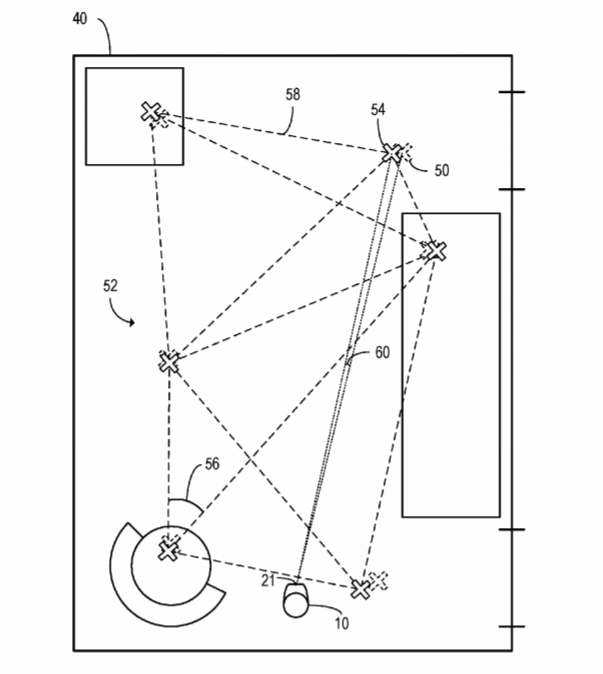 40
58
54
50
52
60
56
21
10