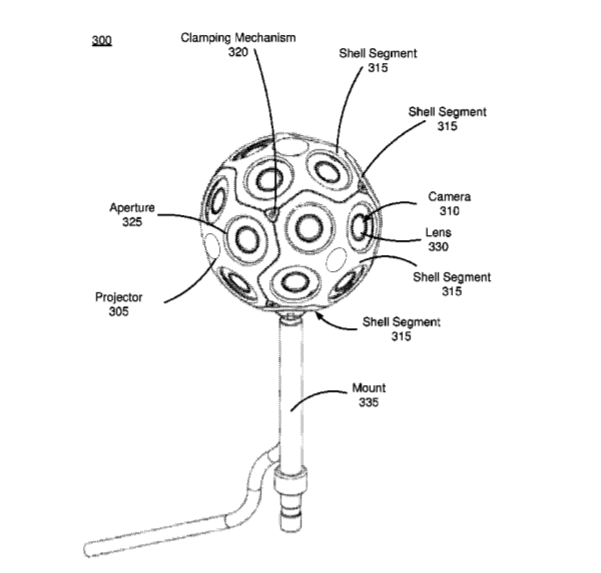 300

Clamping Mechanism
320

Shell Segment
315

Shell Segment
315

Camera
310

Aperture
325

Lens
330

Shell Segment
315

Projector
305

Shell Segment
315

Mount
335