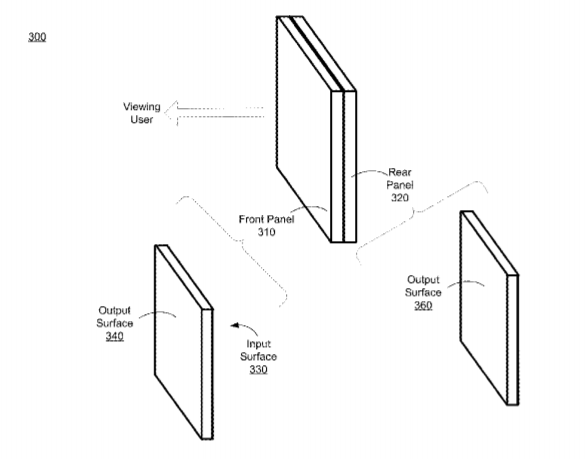 300

Viewing User

Rear Panel 320

Front Panel 310

Output Surface 360

Output Surface 340

Input Surface 330