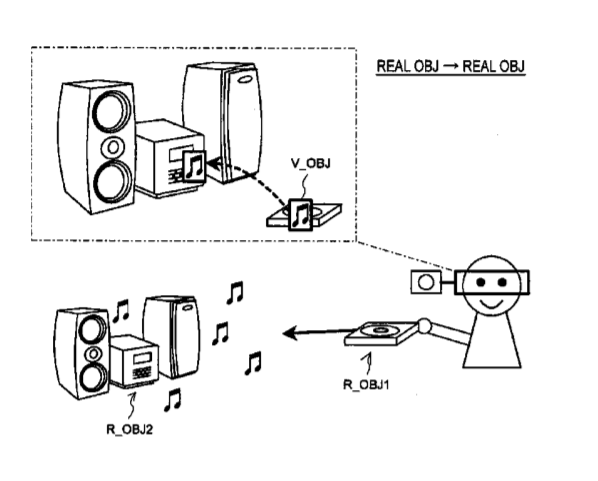 REAL OBJ → REAL OBJ

V_OBJ

R_OBJ1

R_OBJ2