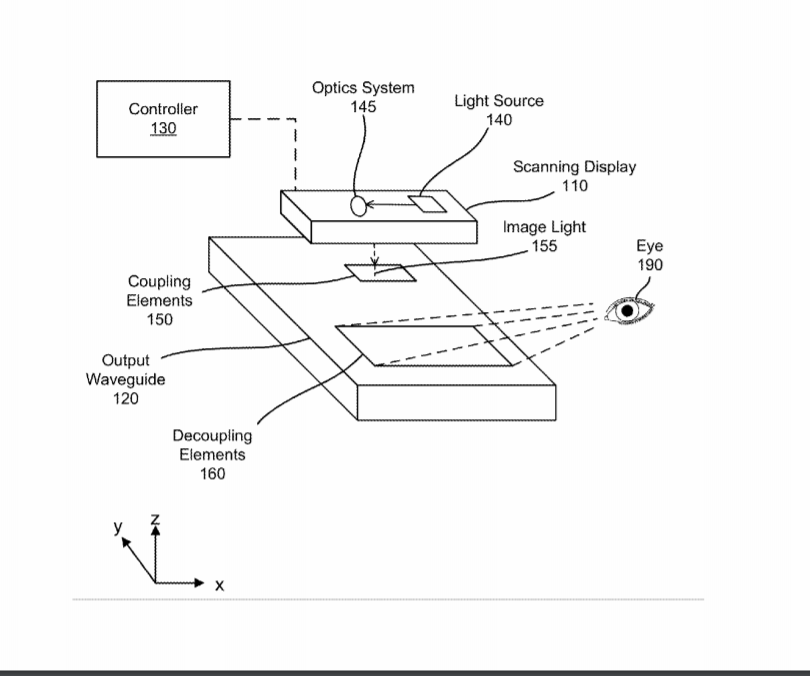 Controller
130

Optics System
145

Light Source
140

Scanning Display
110

Image Light
155

Eye
190

Coupling
Elements
150

Output
Waveguide
120

Decoupling
Elements
160

y
z
x