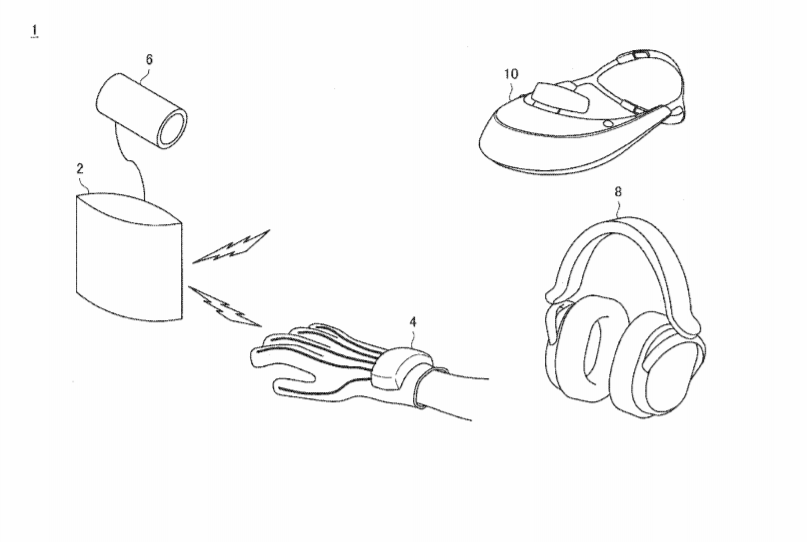 1

6

10

2

8

4