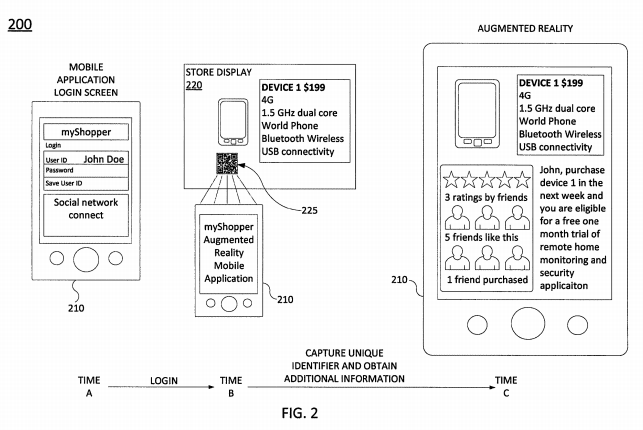 200

MOBILE APPLICATION LOGIN SCREEN

myShopper
Login
User ID John Doe
Password
Save User ID
Social network connect

210

STORE DISPLAY
220

DEVICE 1 $199
4G
1.5 GHz dual core
World Phone
Bluetooth Wireless
USB connectivity

225

myShopper Augmented Reality Mobile Application

210

AUGMENTED REALITY

DEVICE 1 $199
4G
1.5 GHz dual core
World Phone
Bluetooth Wireless
USB connectivity

3 ratings by friends
5 friends like this
1 friend purchased

John, purchase device 1 in the next week and you are eligible for a free one month trial of remote home monitoring and security applicaiton

210

TIME A
LOGIN
TIME B
CAPTURE UNIQUE IDENTIFIER AND OBTAIN ADDITIONAL INFORMATION
TIME C

FIG. 2