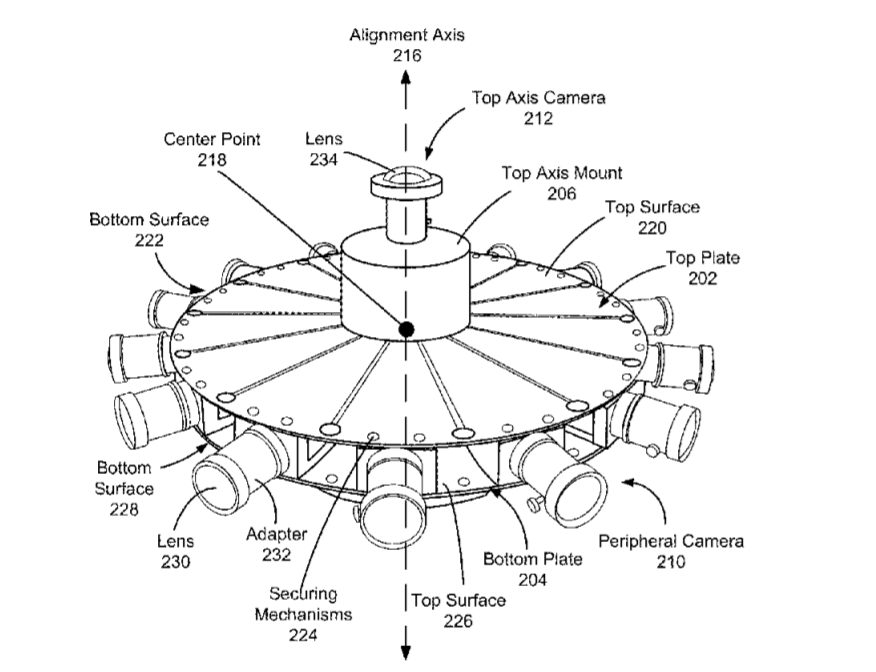 Alignment Axis
216

Top Axis Camera
212

Center Point
218

Lens
234

Top Axis Mount
206

Top Surface
220

Bottom Surface
222

Top Plate
202

Bottom
Surface
228

Lens
230

Adapter
232

Securing
Mechanisms
224

Top Surface
226

Bottom Plate
204

Peripheral Camera
210