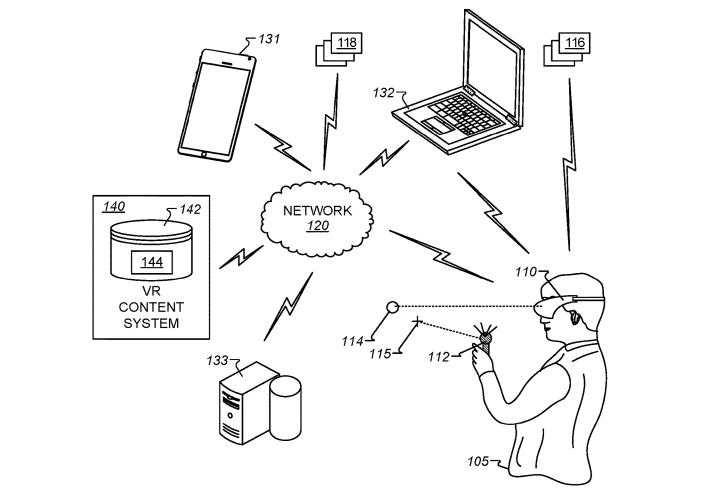 131

118

132

116

140

142

144

VR CONTENT SYSTEM

NETWORK 120

110

114

115

112

133

105