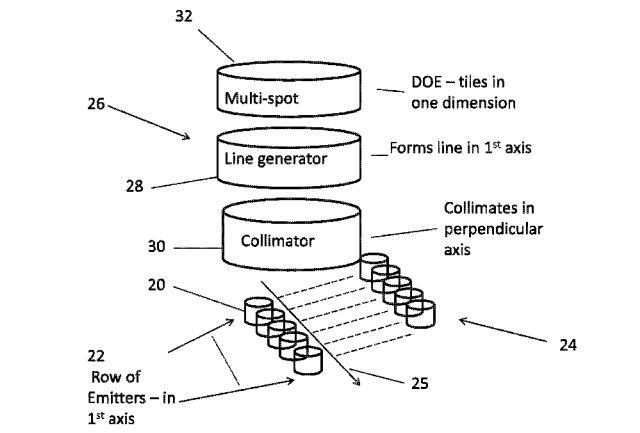 32

Multi-spot

DOE – tiles in one dimension

26

Line generator

Forms line in 1$^{st}$ axis

28

Collimator

Collimates in perpendicular axis

30

20

24

22
Row of Emitters – in 1$^{st}$ axis

25