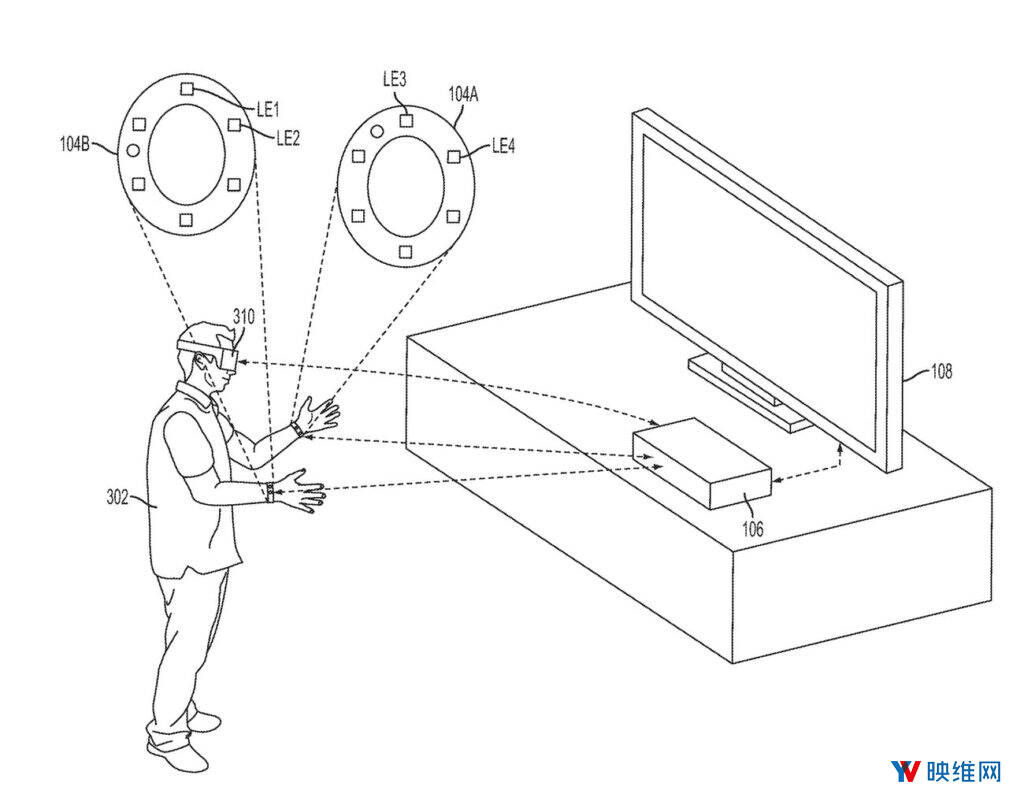 LE1
LE2
104B
LE3
104A
LE4
310
108
302
106
映维网