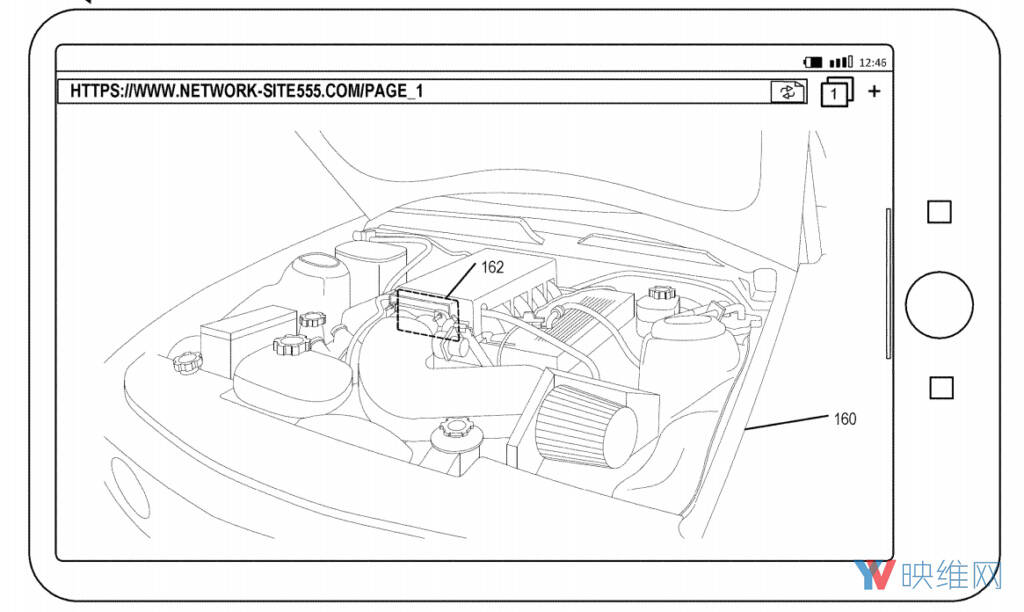 12:46

HTTPS://WWW.NETWORK-SITE555.COM/PAGE_1

1

+

162

160

映维网