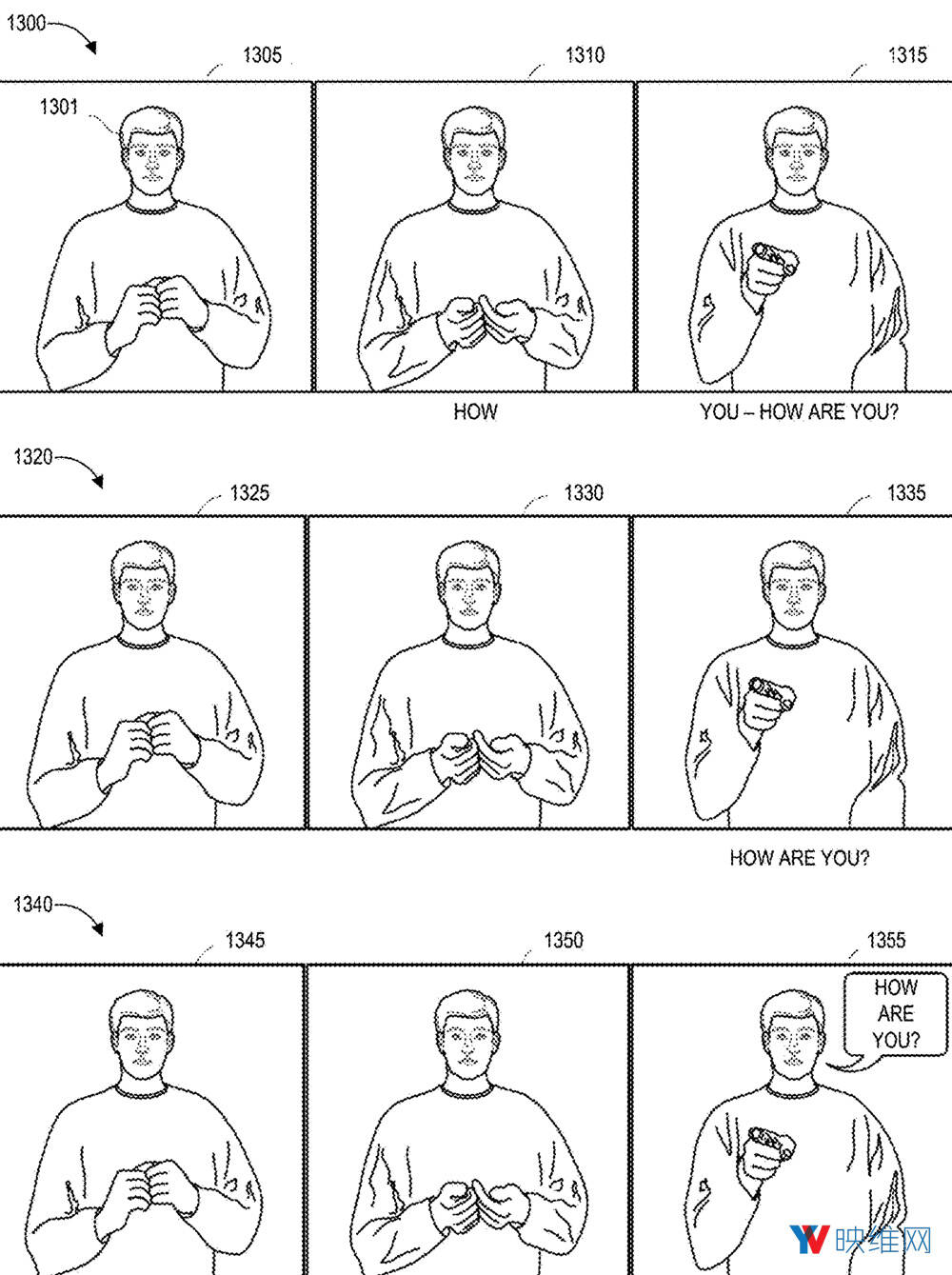 1300

1305

1310

1315

1301

HOW

YOU – HOW ARE YOU?

1320

1325

1330

1335

HOW ARE YOU?

1340

1345

1350

1355

HOW ARE YOU?

映维网